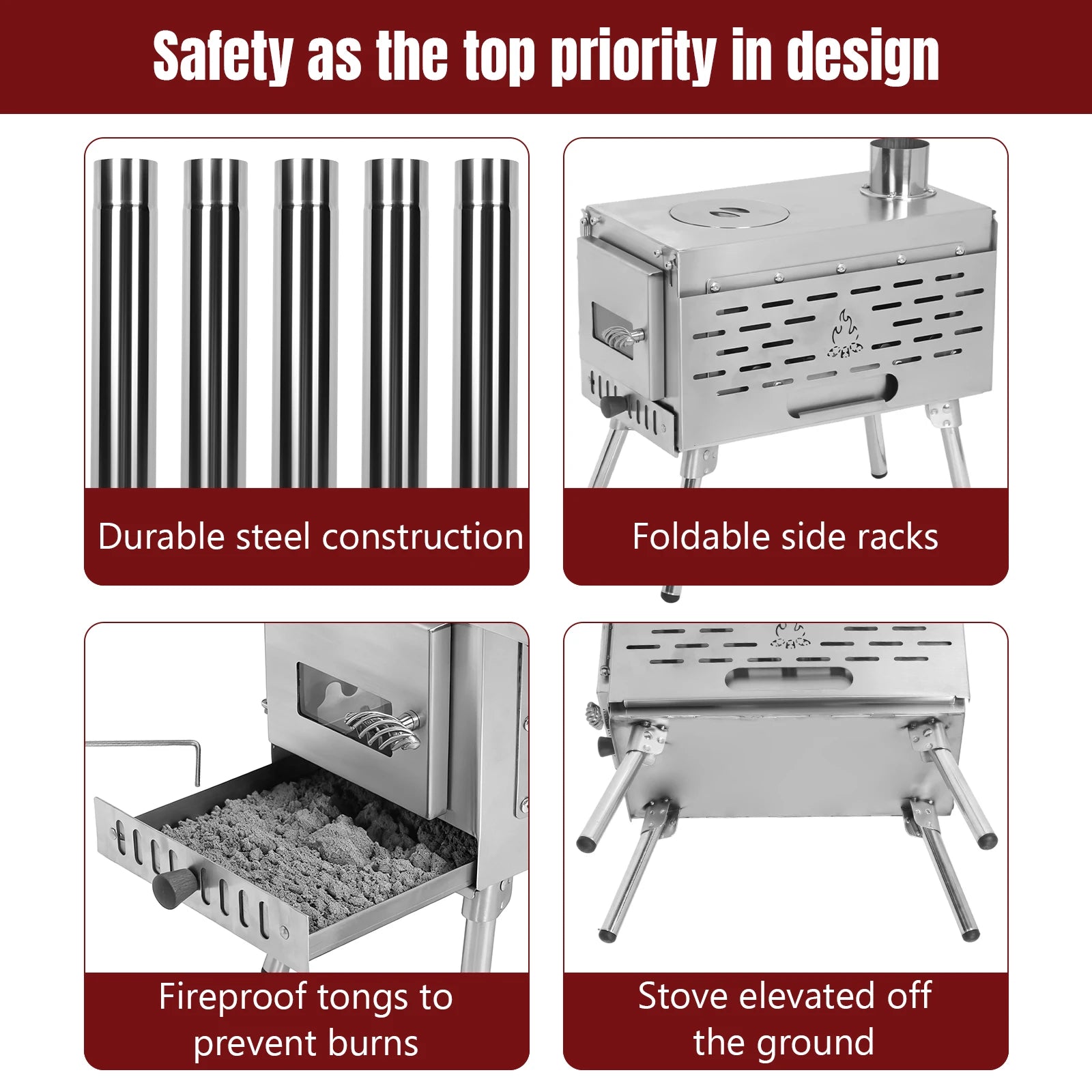 Safety as the top priority in design

Durable steel construction

Foldable side racks

Fireproof tongs to prevent burns

Stove elevated off the ground