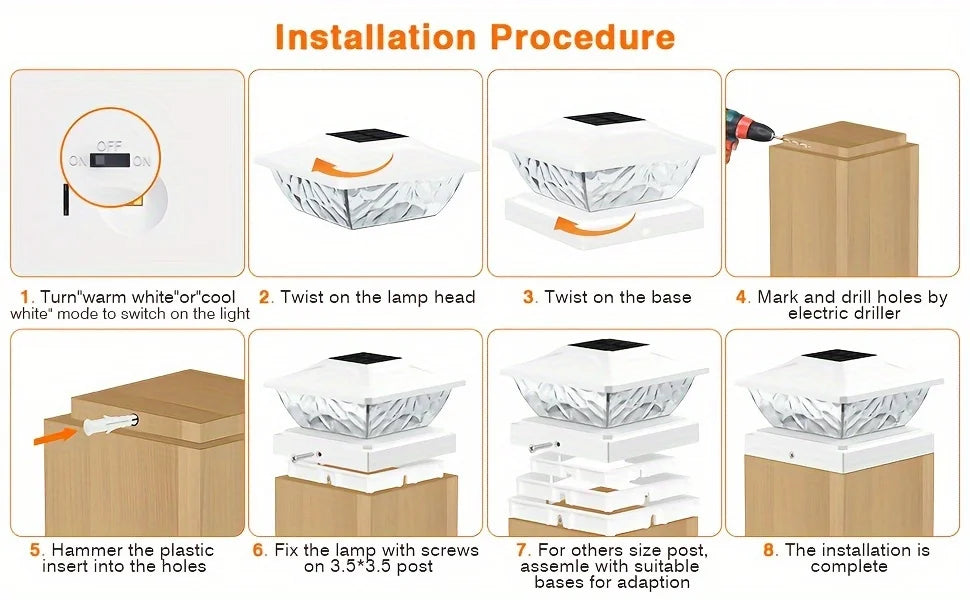 Installation Procedure

OFF
ON
ON

1. Turn"warm white"or"cool white" mode to switch on the light

2. Twist on the lamp head

3. Twist on the base

4. Mark and drill holes by electric driller

5. Hammer the plastic insert into the holes

6. Fix the lamp with screws on 3.5*3.5 post

7. For others size post, assemle with suitable bases for adaption

8. The installation is complete