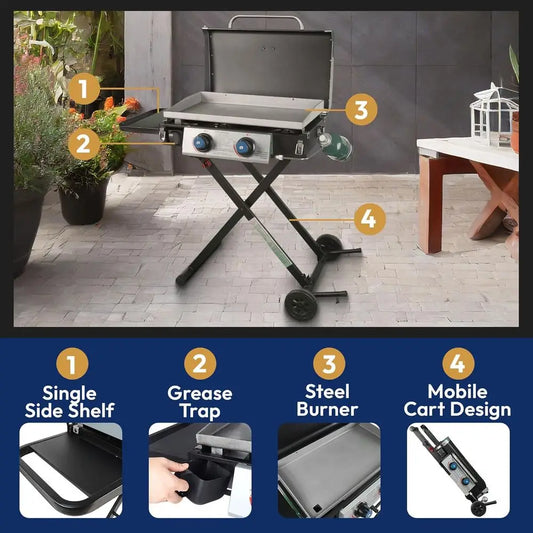 1
2
3
4

1
Single Side Shelf

2
Grease Trap

3
Steel Burner

4
Mobile Cart Design