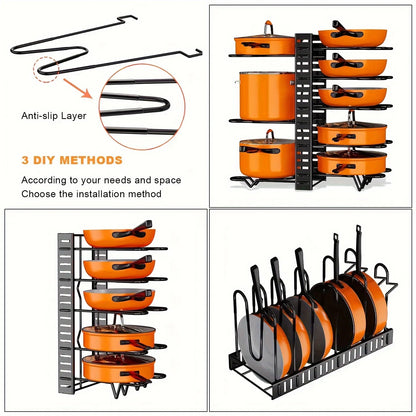 Anti-slip Layer

3 DIY METHODS

According to your needs and space
Choose the installation method