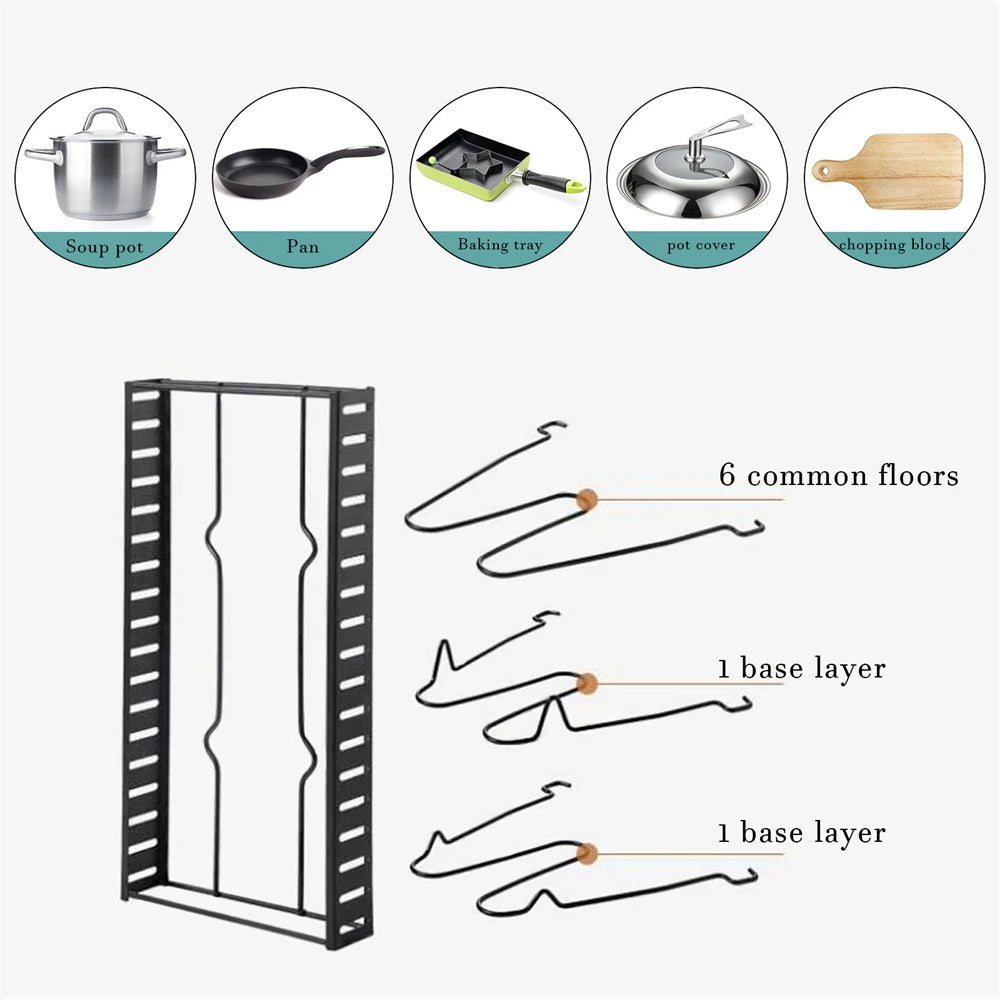 Soup pot

Pan

Baking tray

pot cover

chopping block

6 common floors

1 base layer

1 base layer