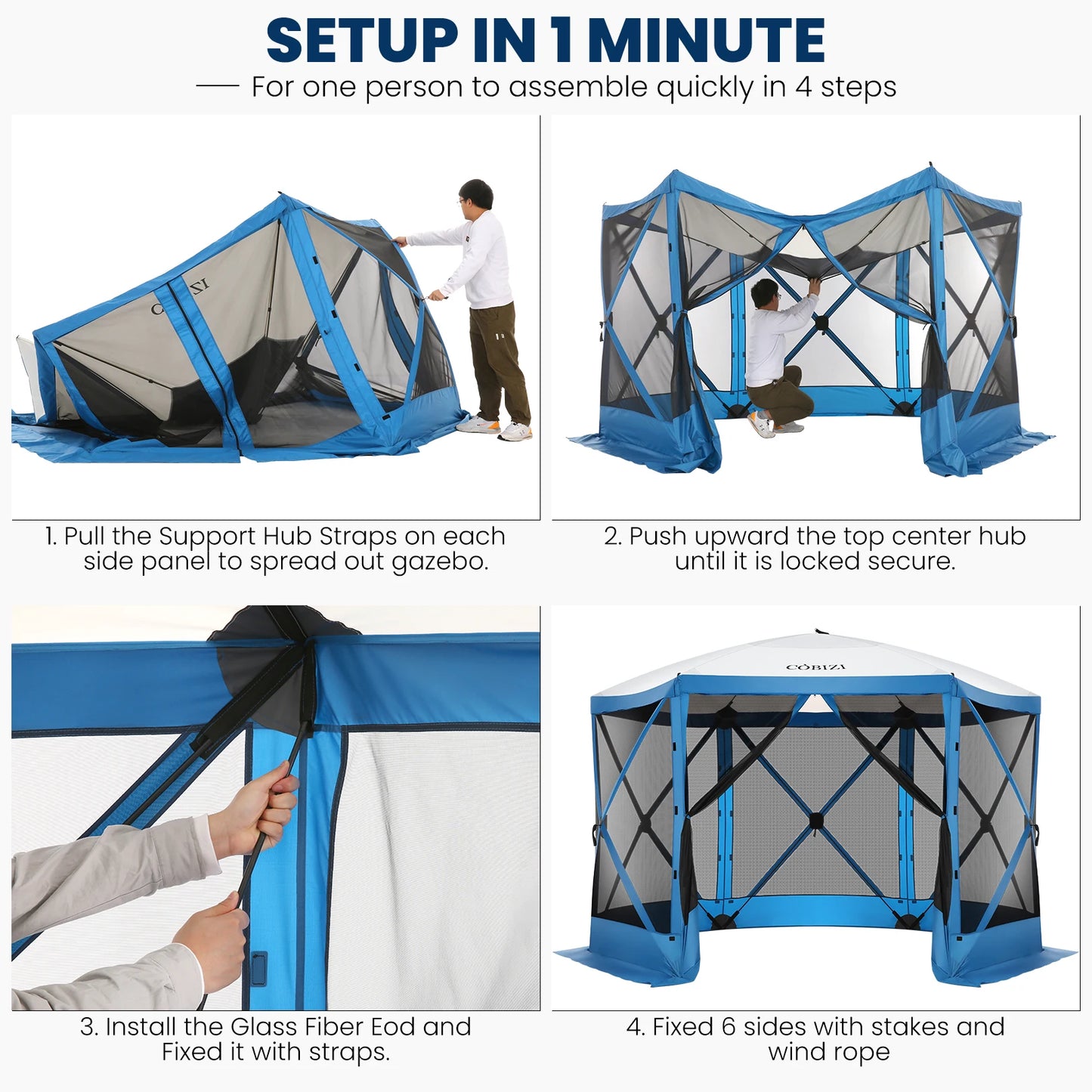 SETUP IN 1 MINUTE

— For one person to assemble quickly in 4 steps

COBIZI

1. Pull the Support Hub Straps on each side panel to spread out gazebo.

2. Push upward the top center hub until it is locked secure.

3. Install the Glass Fiber Eod and Fixed it with straps.

COBIZI

4. Fixed 6 sides with stakes and wind rope