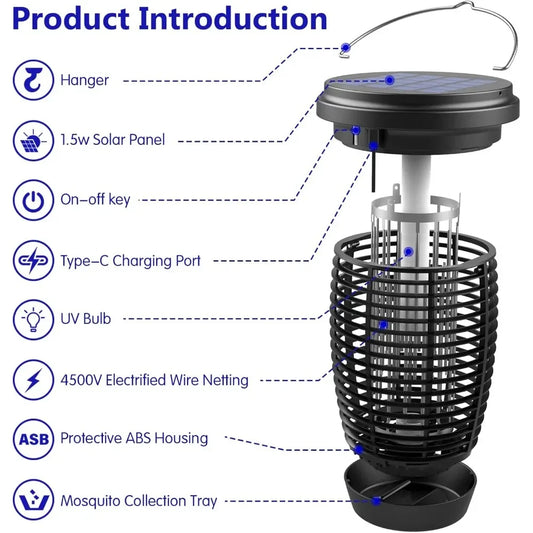 Product Introduction

Hanger

1.5w Solar Panel

On-off key

Type-C Charging Port

UV Bulb

4500V Electrified Wire Netting

ASB

Protective ABS Housing

Mosquito Collection Tray