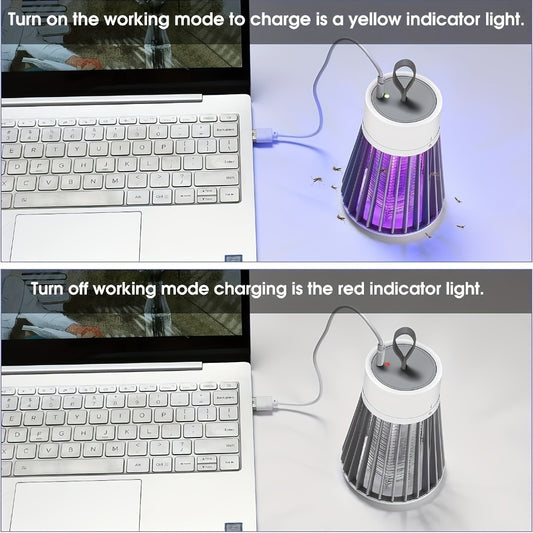 Turn on the working mode to charge is a yellow indicator light.

Turn off working mode charging is the red indicator light.